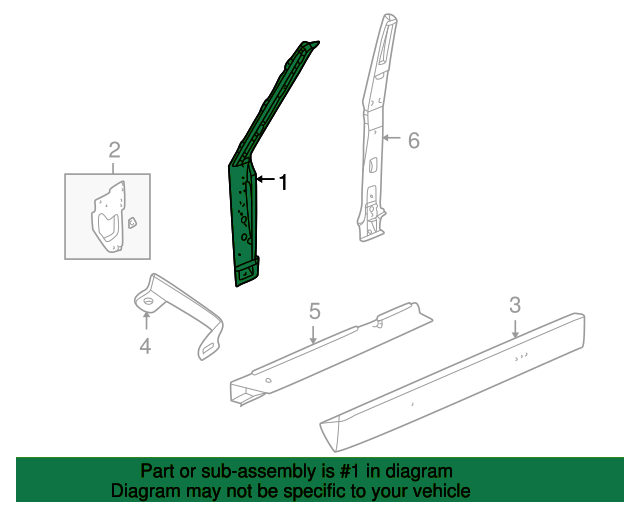 2

1

6

4

5

3

Part or sub-assembly is #1 in diagram
Diagram may not be specific to your vehicle